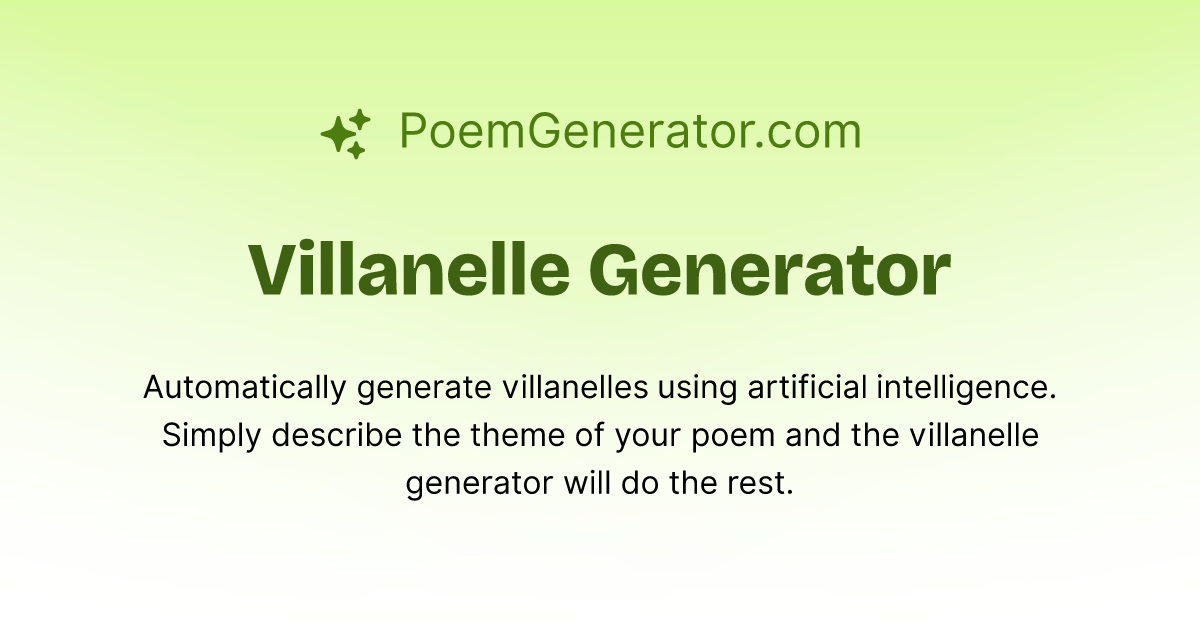 PoemGenerator.com

Villanelle Generator

Automatically generate villanelles using artificial intelligence. Simply describe the theme of your poem and the villanelle generator will do the rest.