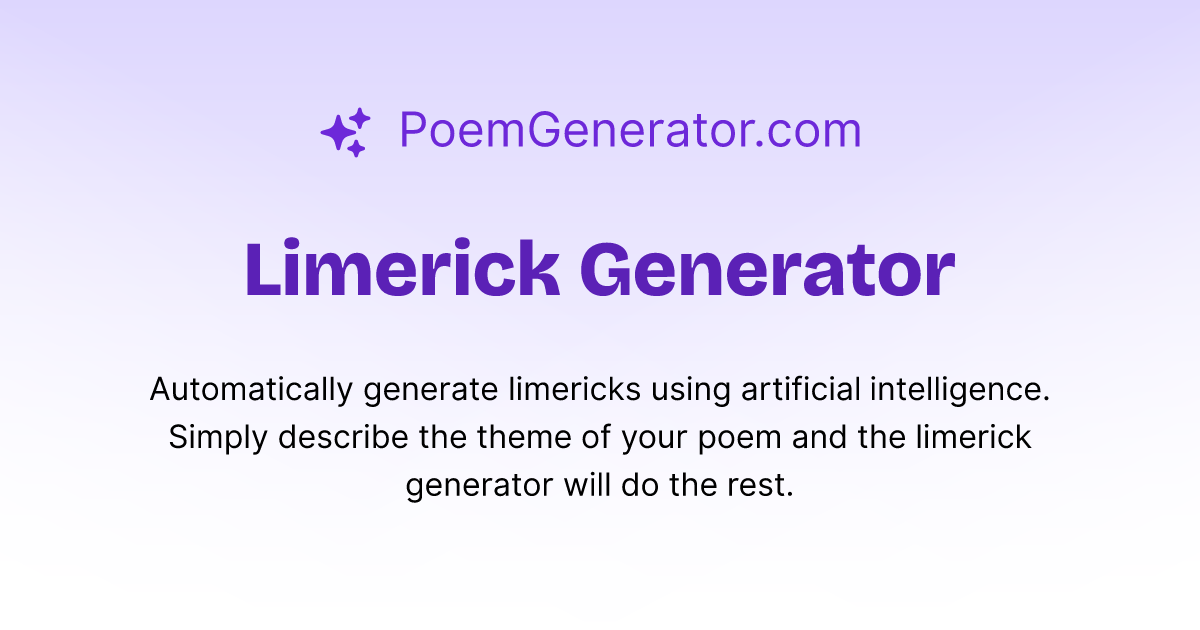 PoemGenerator.com

Limerick Generator

Automatically generate limericks using artificial intelligence. Simply describe the theme of your poem and the limerick generator will do the rest.